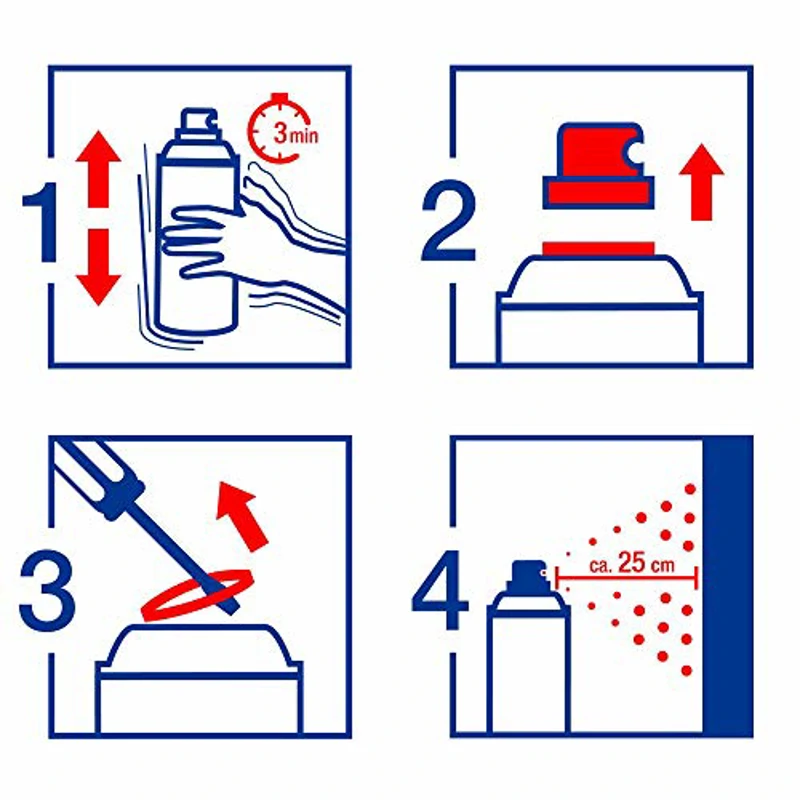 1
3 min
2
3
4
ca. 25 cm